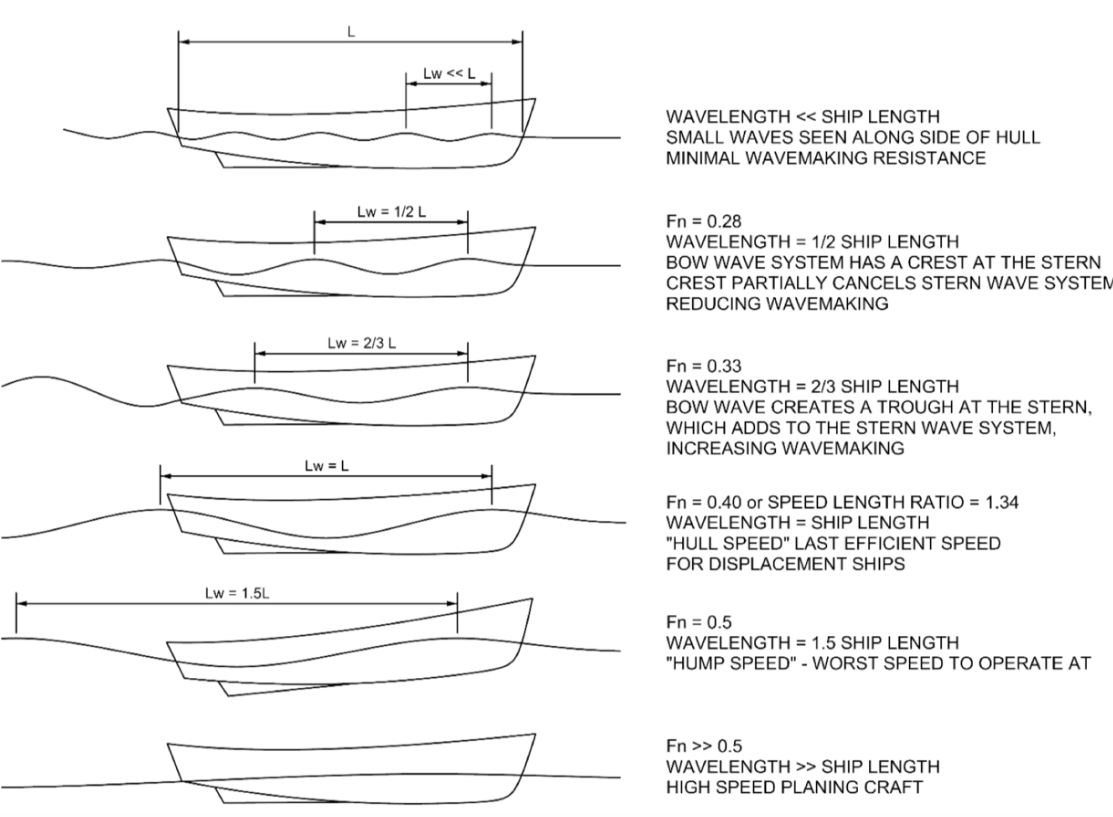 L

Lw << L

WAVELENGTH << SHIP LENGTH
SMALL WAVES SEEN ALONG SIDE OF HULL
MINIMAL WAVEMAKING RESISTANCE

Lw = 1/2 L

Fn = 0.28
WAVELENGTH = 1/2 SHIP LENGTH
BOW WAVE SYSTEM HAS A CREST AT THE STERN
CREST PARTIALLY CANCELS STERN WAVE SYSTEM
REDUCING WAVEMAKING

Lw = 2/3 L

Fn = 0.33
WAVELENGTH = 2/3 SHIP LENGTH
BOW WAVE CREATES A TROUGH AT THE STERN, WHICH ADDS TO THE STERN WAVE SYSTEM, INCREASING WAVEMAKING

Lw = L

Fn = 0.40 or SPEED LENGTH RATIO = 1.34
WAVELENGTH = SHIP LENGTH
"HULL SPEED" LAST EFFICIENT SPEED FOR DISPLACEMENT SHIPS

Lw = 1.5L

Fn = 0.5
WAVELENGTH = 1.5 SHIP LENGTH
"HUMP SPEED" - WORST SPEED TO OPERATE AT

Fn >> 0.5
WAVELENGTH >> SHIP LENGTH
HIGH SPEED PLANING CRAFT